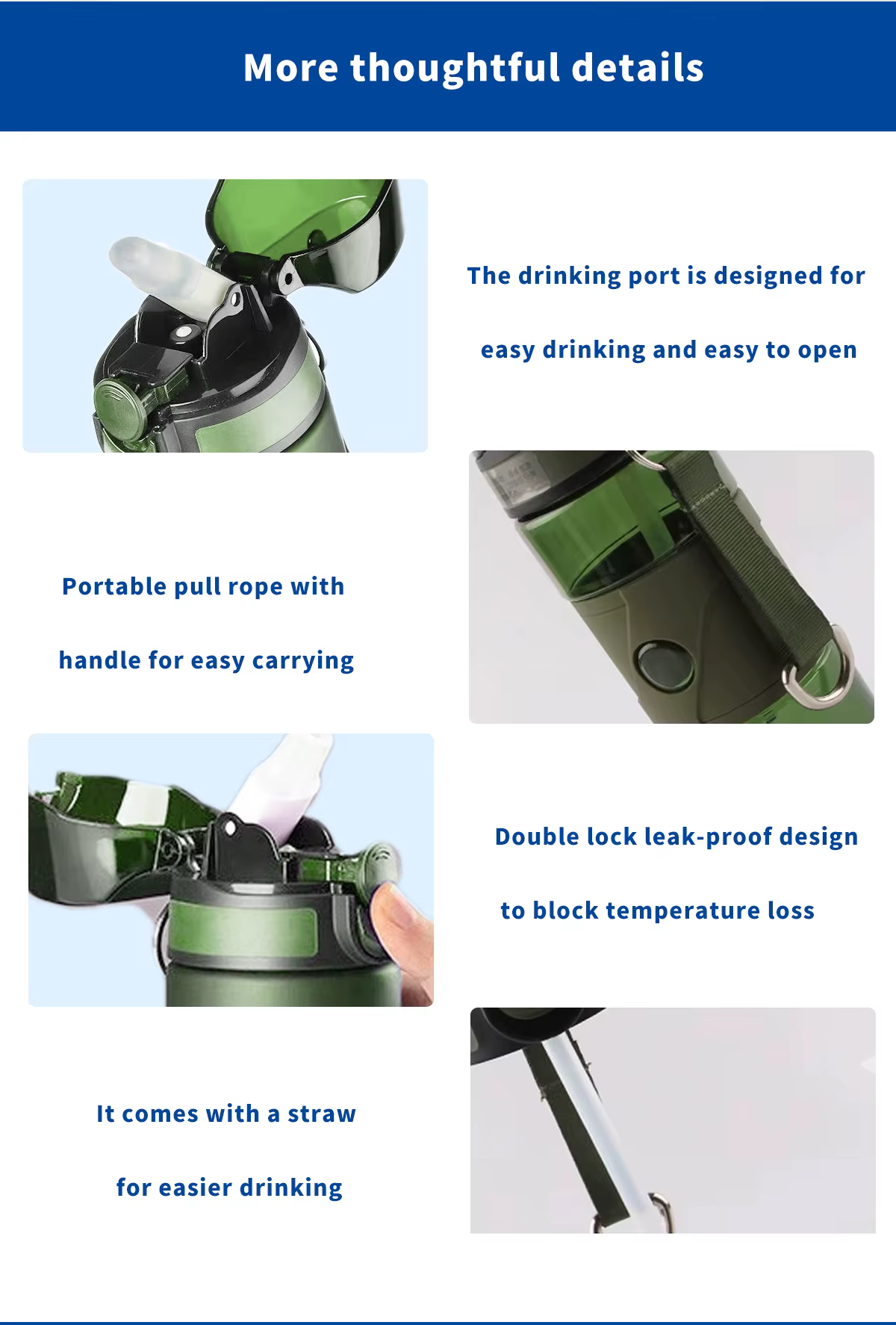 More thoughtful details

The drinking port is designed for easy drinking and easy to open

Portable pull rope with handle for easy carrying

Double lock leak-proof design to block temperature loss

It comes with a straw for easier drinking