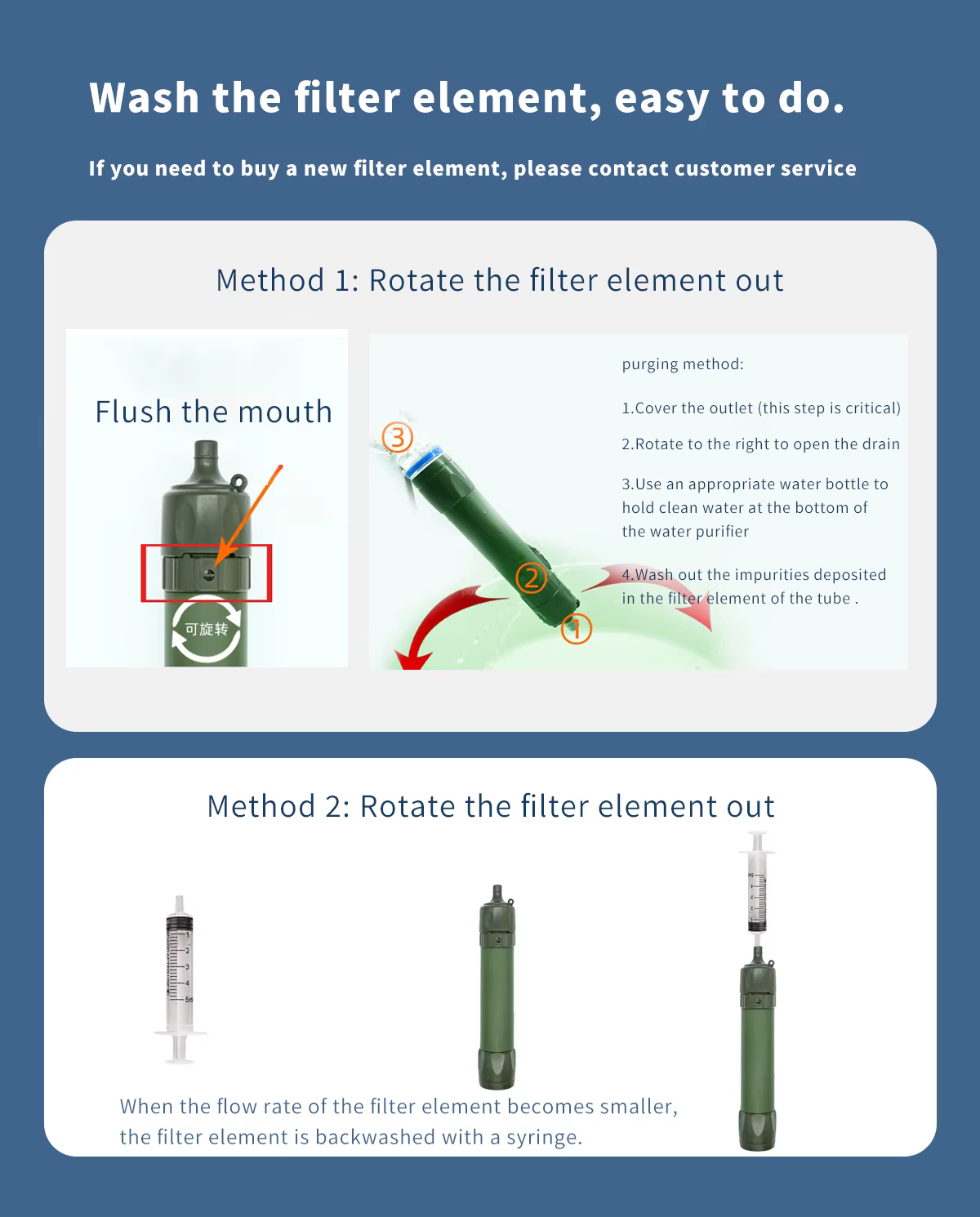 Wash the filter element, easy to do.

If you need to buy a new filter element, please contact customer service

Method 1: Rotate the filter element out

Flush the mouth

可旋转

③

②

①

purging method:

1.Cover the outlet (this step is critical)

2.Rotate to the right to open the drain

3.Use an appropriate water bottle to hold clean water at the bottom of the water purifier

4.Wash out the impurities deposited in the filter element of the tube .

Method 2: Rotate the filter element out

1
2
3
4
5ml

When the flow rate of the filter element becomes smaller, the filter element is backwashed with a syringe.